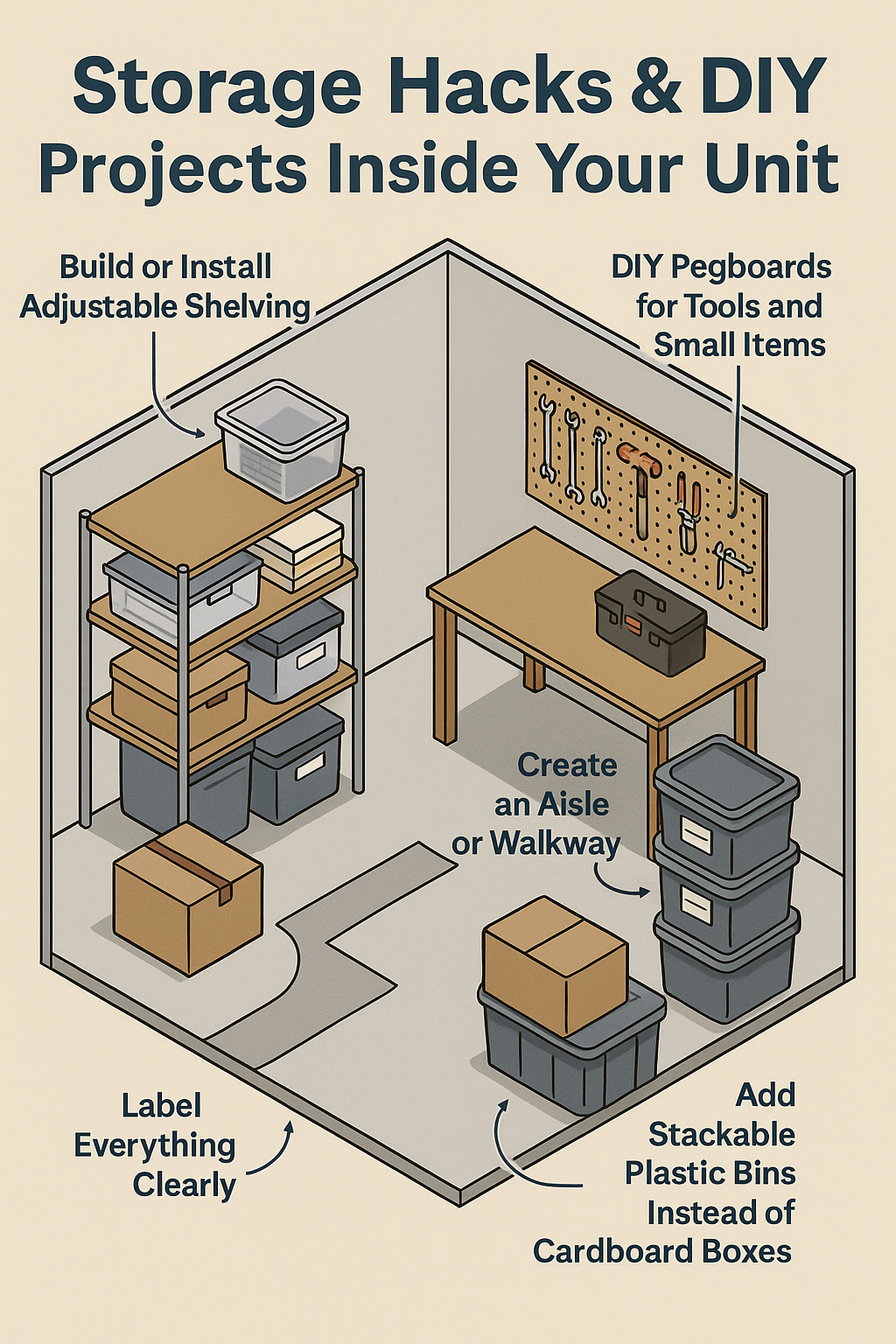 Storage Hacks & DIY Projects Inside Your Unit

Build or Install Adjustable Shelving

DIY Pegboards for Tools and Small Items

Create an Aisle or Walkway

Label Everything Clearly

Add Stackable Plastic Bins Instead of Cardboard Boxes